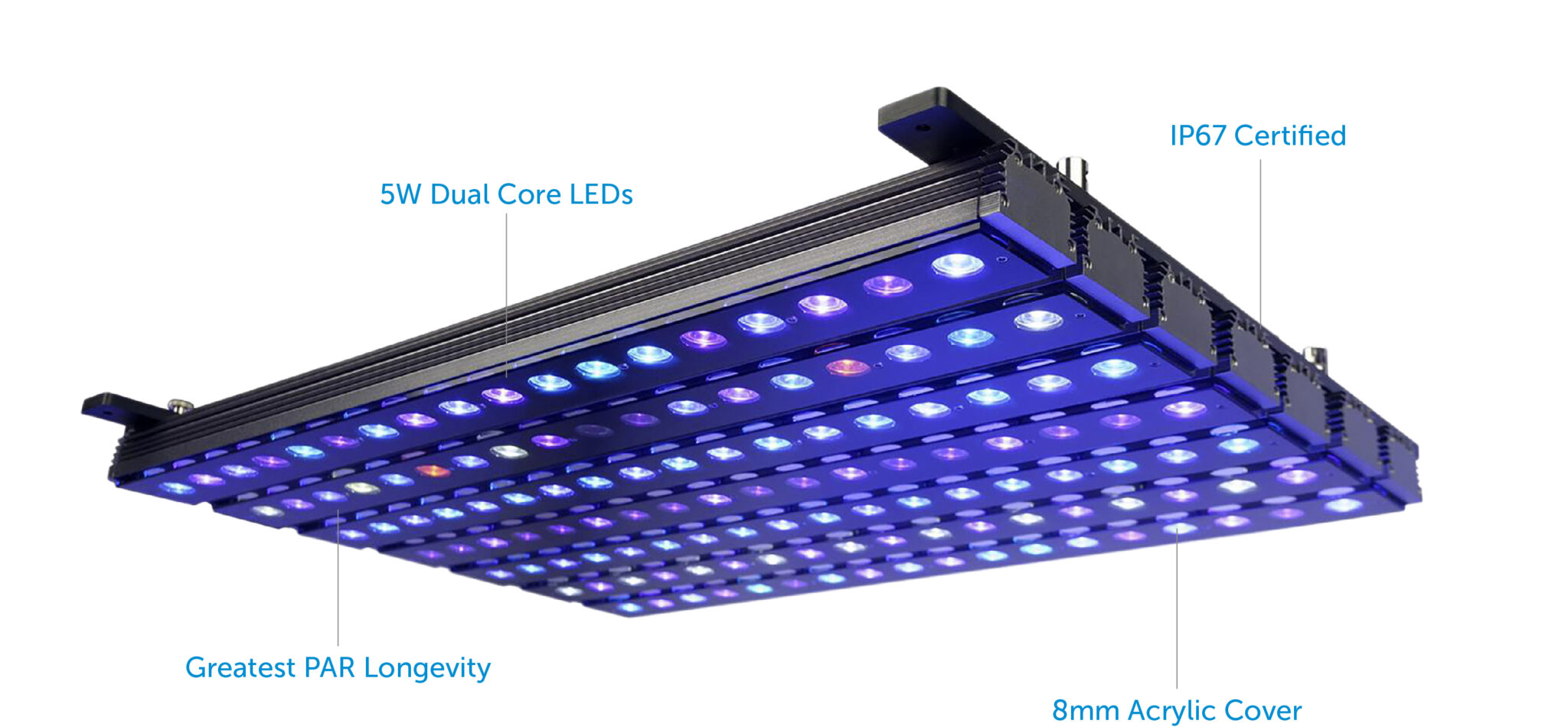 IP67 Certified

5W Dual Core LEDs

Greatest PAR Longevity

8mm Acrylic Cover