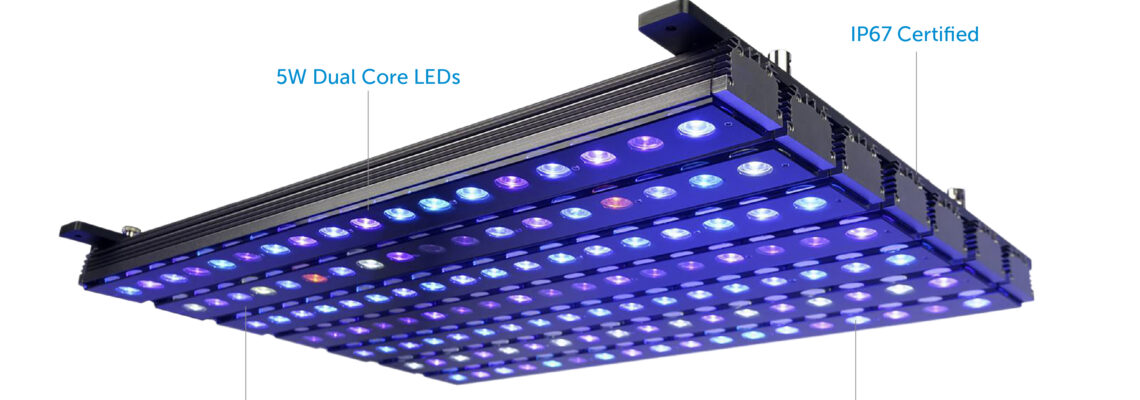 5W Dual Core LEDs

IP67 Certified