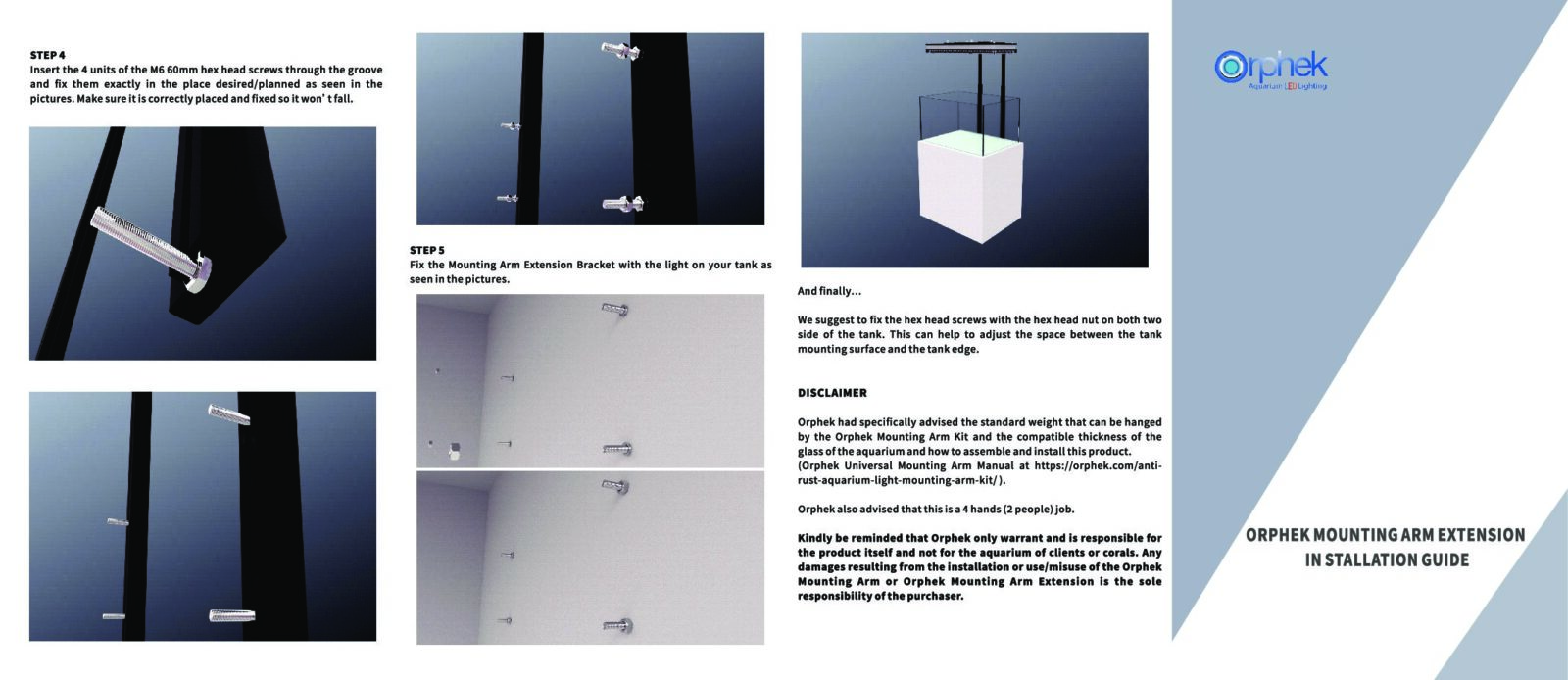 STEP 4
Insert the 4 units of the M6 60mm hex head screws through the groove and fix them exactly in the place desired/planned as seen in the pictures. Make sure it is correctly placed and fixed so it won' t fall.

STEP 5
Fix the Mounting Arm Extension Bracket with the light on your tank as seen in the pictures.

And finally...

We suggest to fix the hex head screws with the hex head nut on both two side of the tank. This can help to adjust the space between the tank mounting surface and the tank edge.

DISCLAIMER

Orphek had specifically advised the standard weight that can be hanged by the Orphek Mounting Arm Kit and the compatible thickness of the glass of the aquarium and how to assemble and install this product. (Orphek Universal Mounting Arm Manual at https://orphek.com/anti-rust-aquarium-light-mounting-arm-kit/ ).

Orphek also advised that this is a 4 hands (2 people) job.

Kindly be reminded that Orphek only warrant and is responsible for the product itself and not for the aquarium of clients or corals. Any damages resulting from the installation or use/misuse of the Orphek Mounting Arm or Orphek Mounting Arm Extension is the sole responsibility of the purchaser.

Orphek
Aquarium LED Lighting

ORPHEK MOUNTING ARM EXTENSION IN STALLATION GUIDE