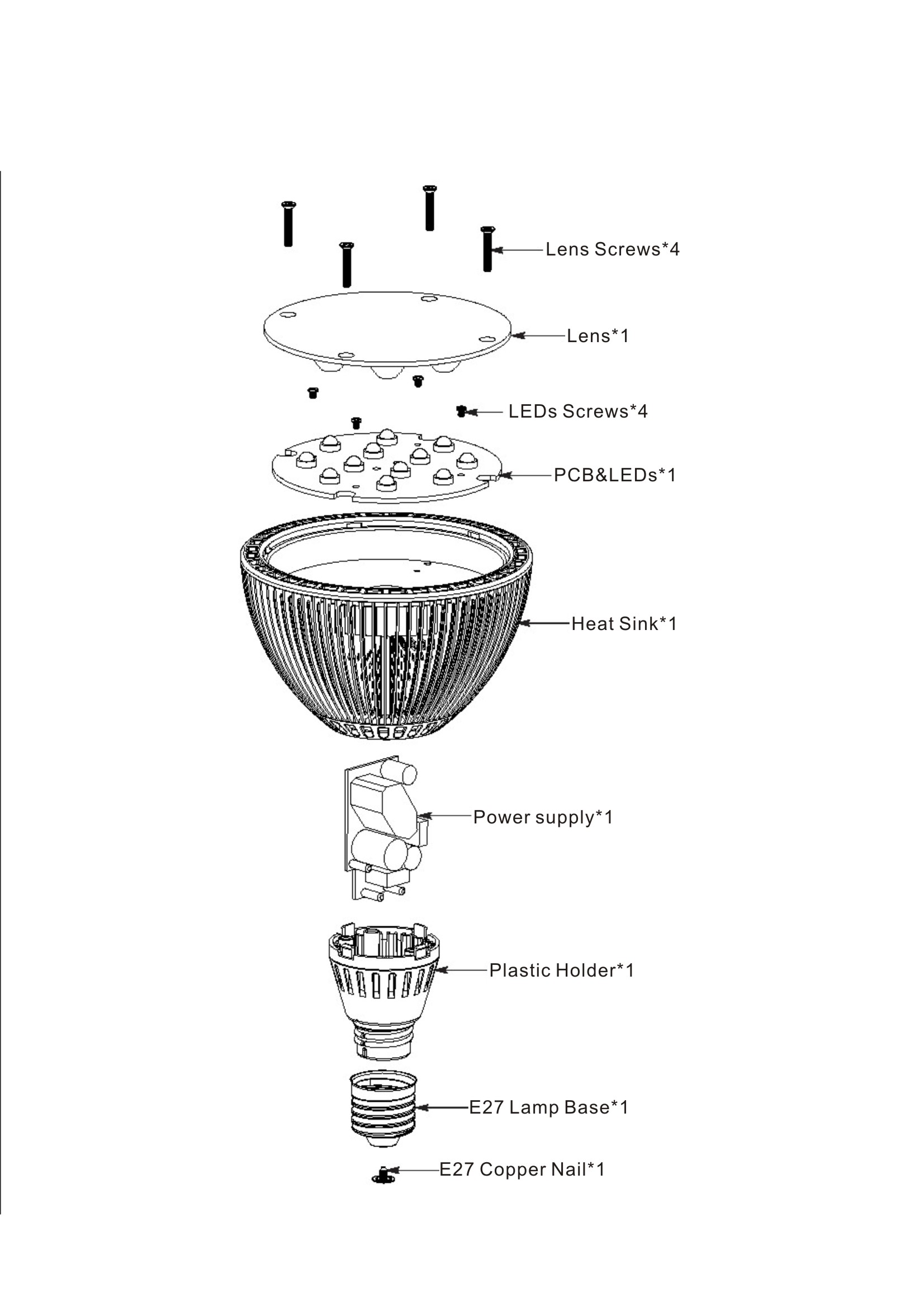 Lens Screws*4

Lens*1

LEDs Screws*4

PCB&LEDs*1

Heat Sink*1

Power supply*1

Plastic Holder*1

E27 Lamp Base*1

E27 Copper Nail*1